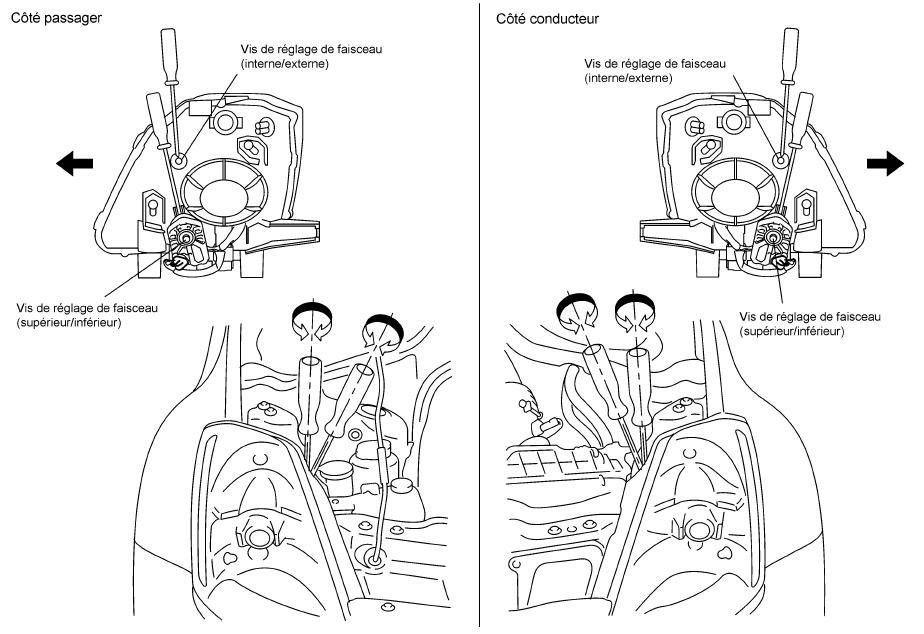 Côté passager

Vis de réglage de faisceau (interne/externe)

Vis de réglage de faisceau (supérieur/inférieur)

Côté conducteur

Vis de réglage de faisceau (interne/externe)

Vis de réglage de faisceau (supérieur/inférieur)