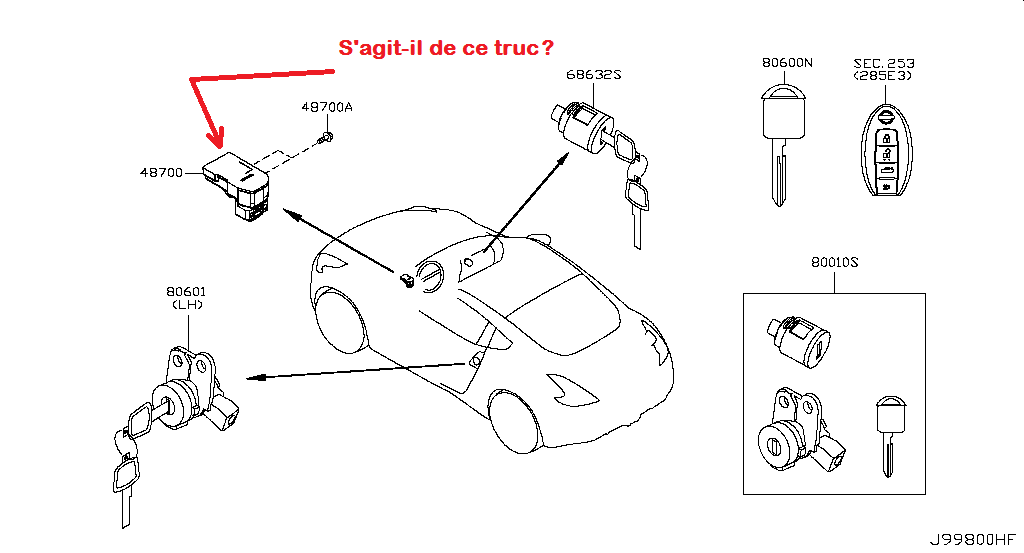 S'agit-il de ce truc?

48700A

48700

68632S

80600N

SEC. 253
(285E3)

80601
(LH)

80010S

J99800HF