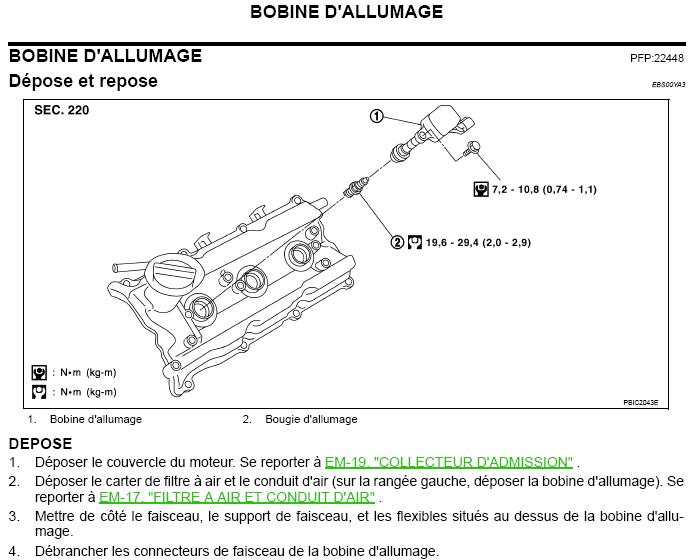 BOBINE D'ALLUMAGE

BOBINE D'ALLUMAGE

PFP:22448

Dépose et repose

EBS00YA3

SEC. 220

①

7,2 - 10,8 (0,74 - 1,1)

② 19,6 - 29,4 (2,0 - 2,9)

: N•m (kg-m)

: N•m (kg-m)

PBIC2043E

1. Bobine d'allumage

2. Bougie d'allumage

DEPOSE

1. Déposer le couvercle du moteur. Se reporter à EM-19, "COLLECTEUR D'ADMISSION" .

2. Déposer le carter de filtre à air et le conduit d'air (sur la rangée gauche, déposer la bobine d'allumage). Se reporter à EM-17, "FILTRE A AIR ET CONDUIT D'AIR" .

3. Mettre de côté le faisceau, le support de faisceau, et les flexibles situés au dessus de la bobine d'allumage.

4. Débrancher les connecteurs de faisceau de la bobine d'allumage.