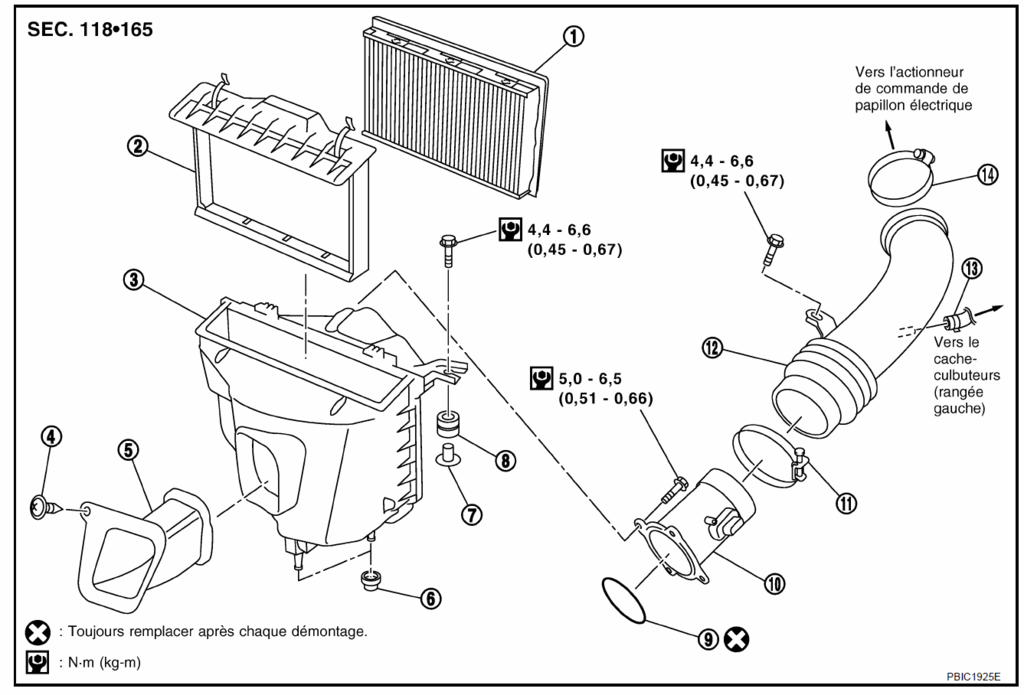 SEC. 118•165

1

2

3

4

5

6

7

8

9

10

11

12

13

14

4,4 - 6,6
(0,45 - 0,67)

4,4 - 6,6
(0,45 - 0,67)

5,0 - 6,5
(0,51 - 0,66)

Vers l'actionneur de commande de papillon électrique

Vers le cache-culbuteurs (rangée gauche)

: Toujours remplacer après chaque démontage.

: N·m (kg-m)

PBIC1925E