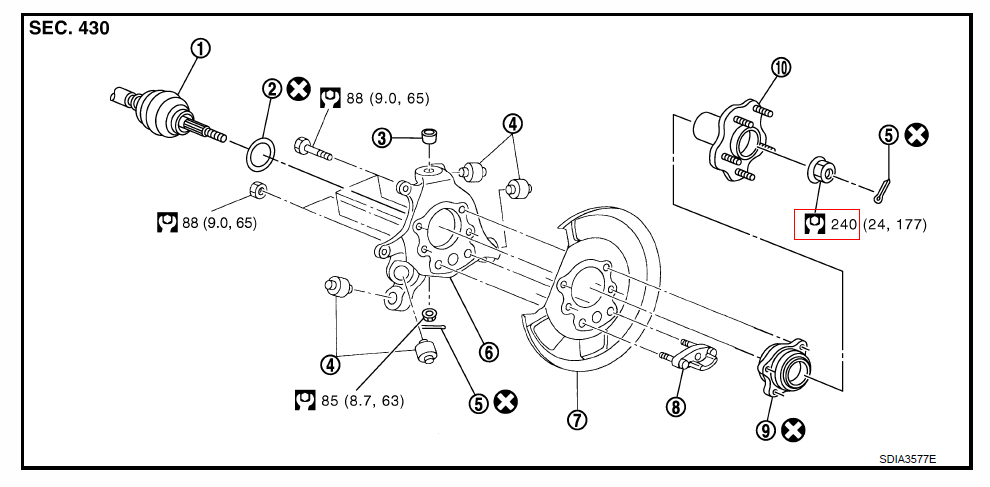 SEC. 430

1

2

88 (9.0, 65)

3

4

10

5

88 (9.0, 65)

240 (24, 177)

4

6

85 (8.7, 63)

5

7

8

9

SDIA3577E